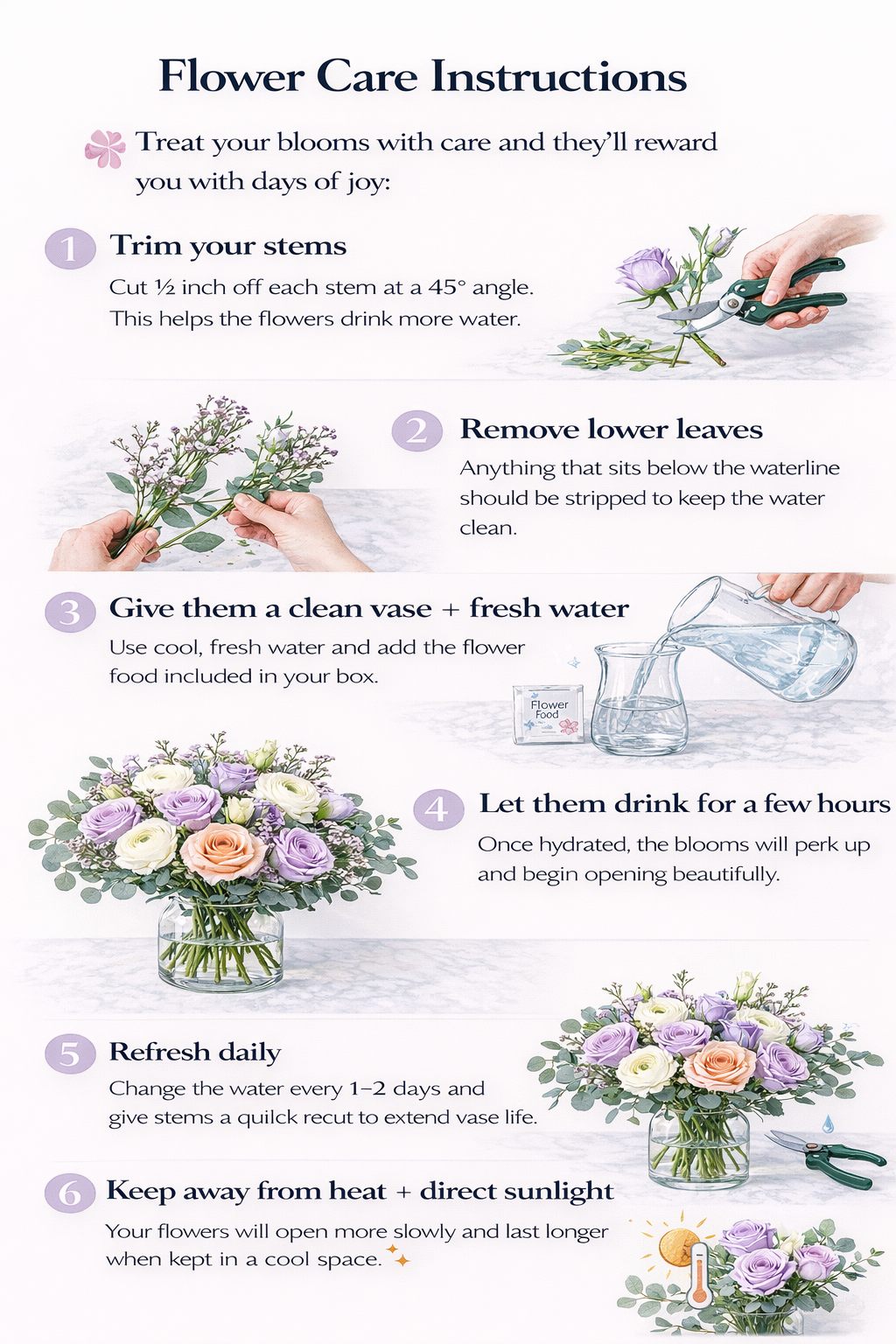 Flower Care Instructions

Treat your blooms with care and they'll reward you with days of joy:

1 Trim your stems

Cut ½ inch off each stem at a 45° angle. This helps the flowers drink more water.

2 Remove lower leaves

Anything that sits below the waterline should be stripped to keep the water clean.

3 Give them a clean vase + fresh water

Use cool, fresh water and add the flower food included in your box.

Flower Food

4 Let them drink for a few hours

Once hydrated, the blooms will perk up and begin opening beautifully.

5 Refresh daily

Change the water every 1–2 days and give stems a quilck recut to extend vase life.

6 Keep away from heat + direct sunlight

Your flowers will open more slowly and last longer when kept in a cool space.